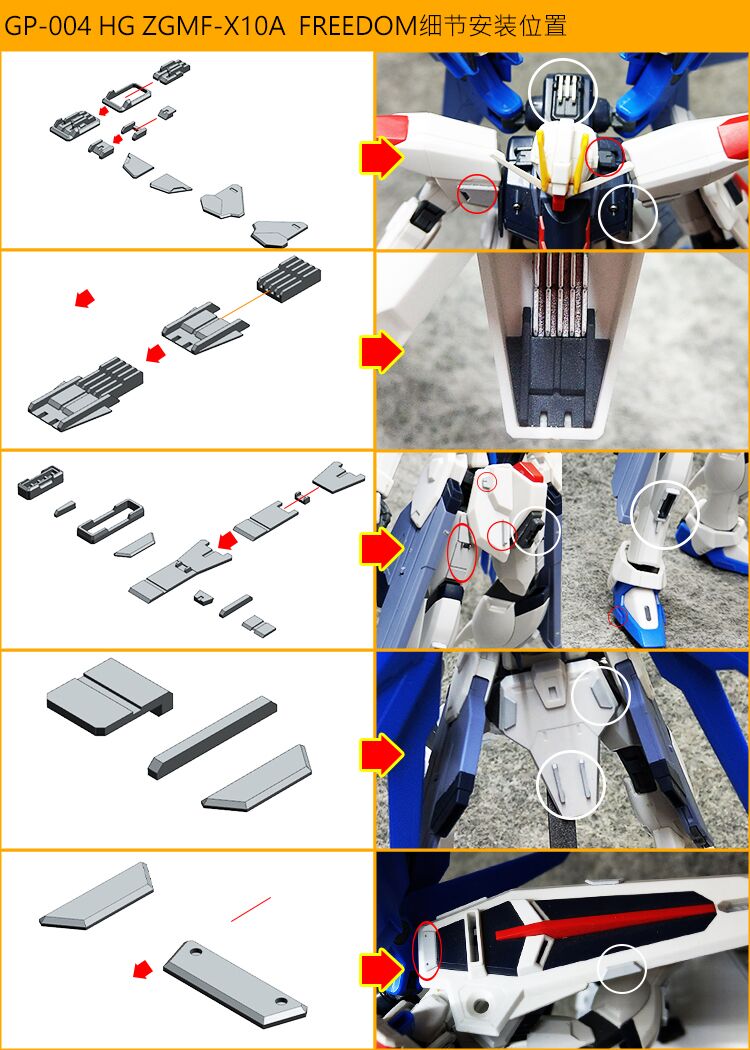 GP-004 HG ZGMF-X10A FREEDOM细节安装位置