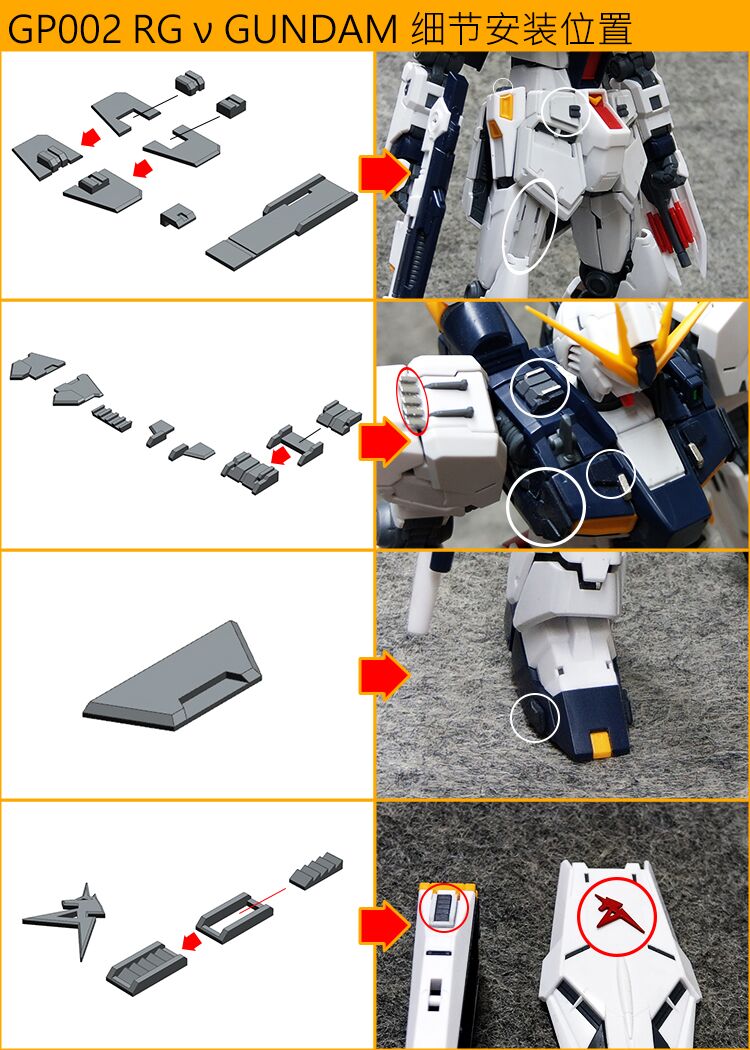 GP002 RG ν GUNDAM 细节安装位置