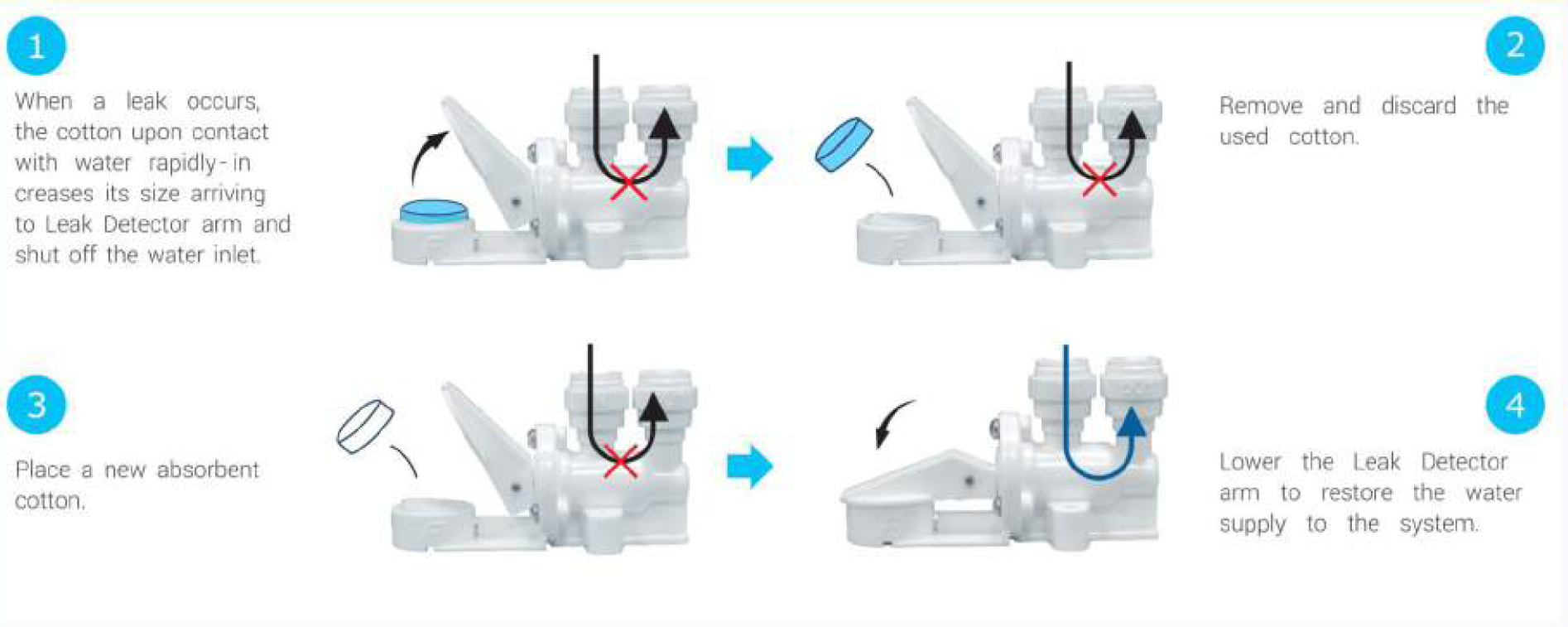 1

When a leak occurs, the cotton upon contact with water rapidly-increases its size arriving to Leak Detector arm and shut off the water inlet.

2

Remove and discard the used cotton.

3

Place a new absorbent cotton.

4

Lower the Leak Detector arm to restore the water supply to the system.