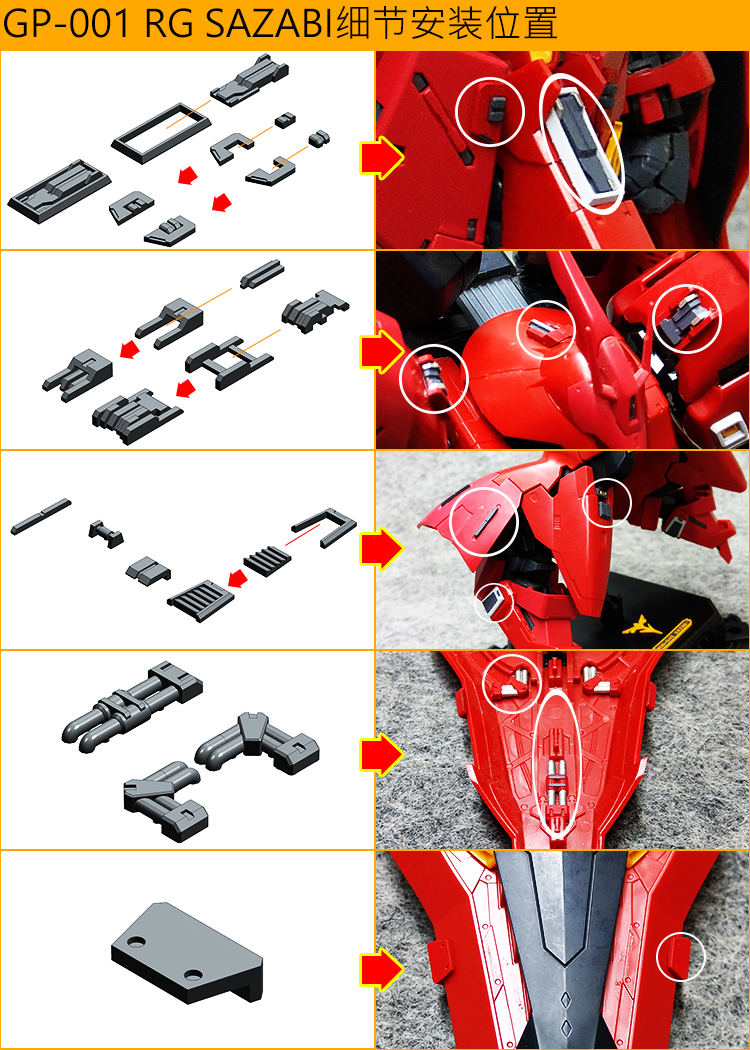 GP-001 RG SAZABI细节安装位置