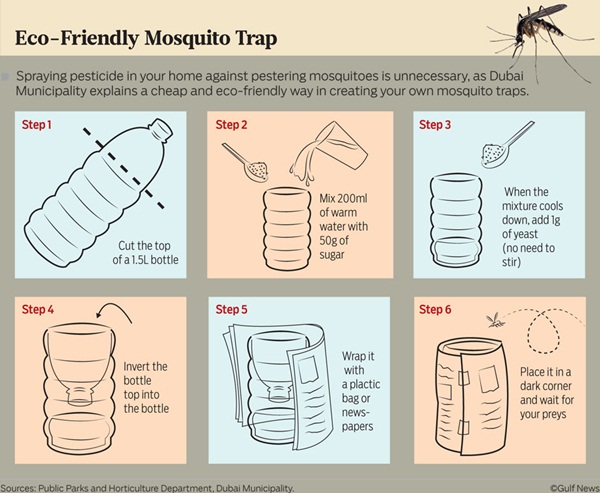 Eco-Friendly Mosquito Trap

Spraying pesticide in your home against pestering mosquitoes is unnecessary, as Dubai Municipality explains a cheap and eco-friendly way in creating your own mosquito traps.

Step 1

Cut the top of a 1.5L bottle

Step 2

Mix 200ml of warm water with 50g of sugar

Step 3

When the mixture cools down, add 1g of yeast (no need to stir)

Step 4

Invert the bottle top into the bottle

Step 5

Wrap it with a plactic bag or newspapers

Step 6

Place it in a dark corner and wait for your preys

Sources: Public Parks and Horticulture Department, Dubai Municipality.

©Gulf News