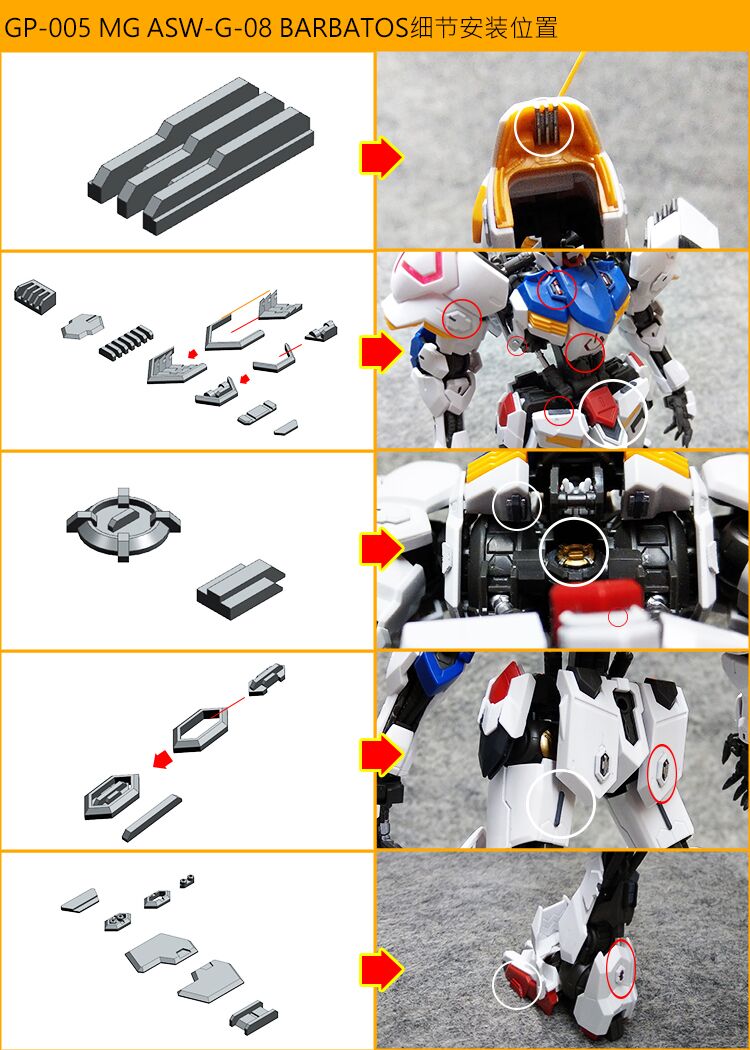 GP-005 MG ASW-G-08 BARBATOS细节安装位置