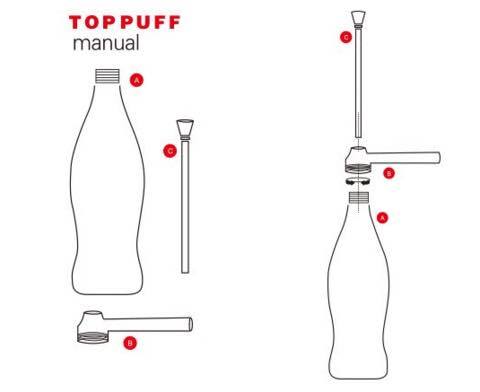 TOPPUFF
manual

A

C

B

C

B

A