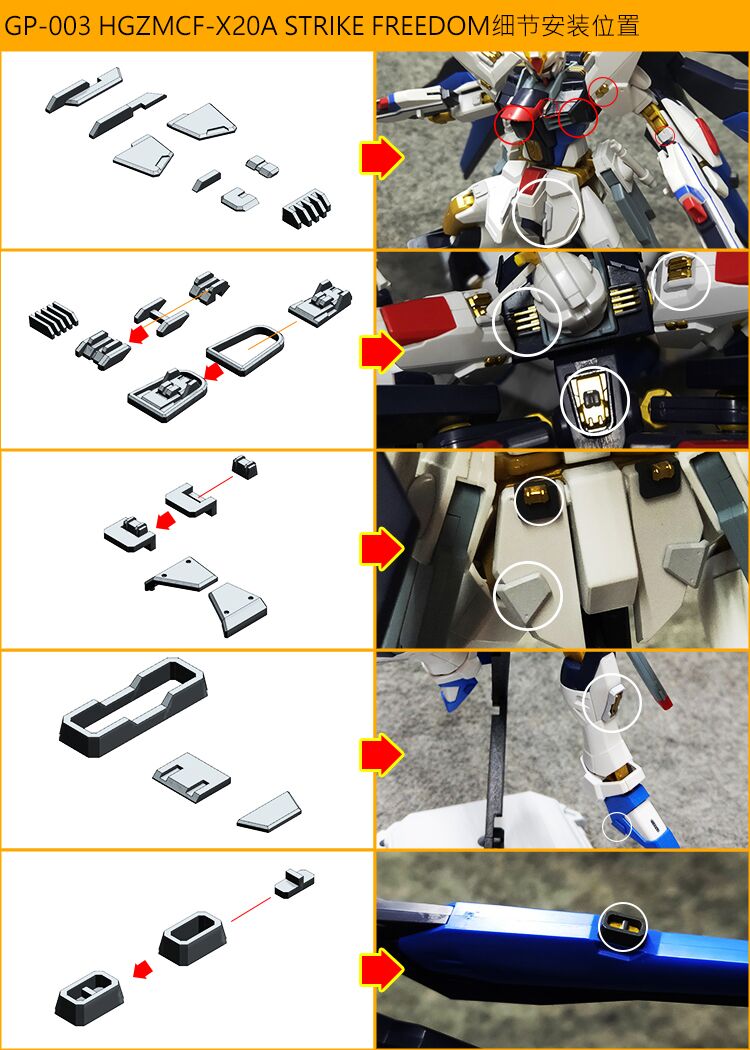 GP-003 HGZMCF-X20A STRIKE FREEDOM细节安装位置